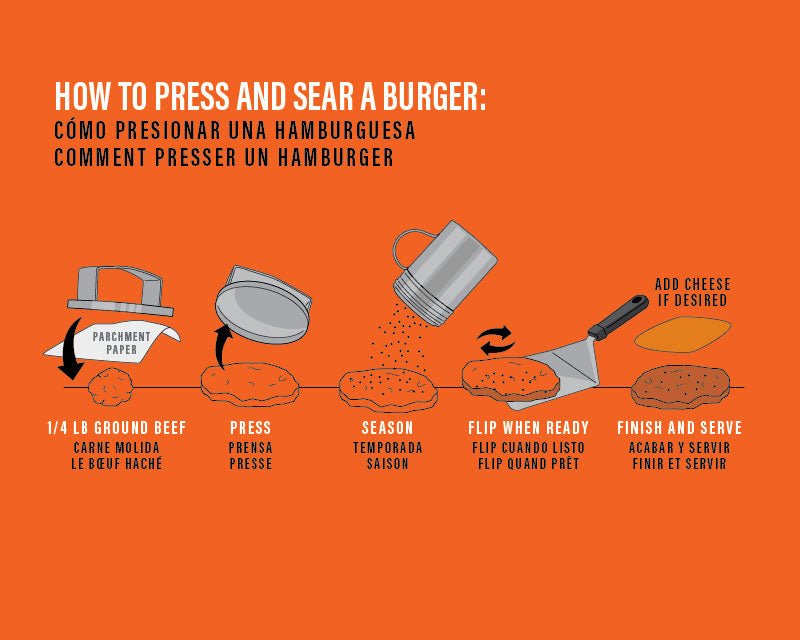 HOW TO PRESS AND SEAR A BURGER:
CÓMO PRESIONAR UNA HAMBURGUESA
COMMENT PRESSER UN HAMBURGER

PARCHMENT PAPER

ADD CHEESE IF DESIRED

1/4 LB GROUND BEEF
CARNE MOLIDA
LE BŒUF HACHÉ

PRESS
PRENSA
PRESSE

SEASON
TEMPORADA
SAISON

FLIP WHEN READY
FLIP CUANDO LISTO
FLIP QUAND PRÊT

FINISH AND SERVE
ACABAR Y SERVIR
FINIR ET SERVIR